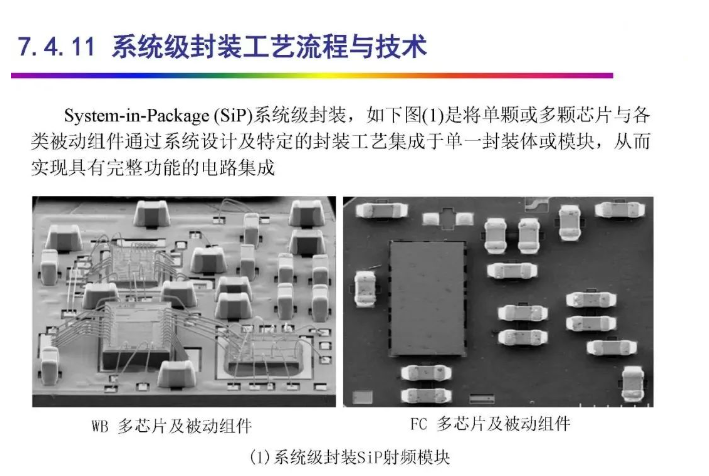 7. 4. 11 系统级封装工艺流程与技术

System-in-Package (SiP)系统级封装，如下图(1)是将单颗或多颗芯片与各类被动组件通过系统设计及特定的封装工艺集成于单一封装体或模块，从而实现具有完整功能的电路集成

WB 多芯片及被动组件

FC 多芯片及被动组件

(1)系统级封装SiP射频模块