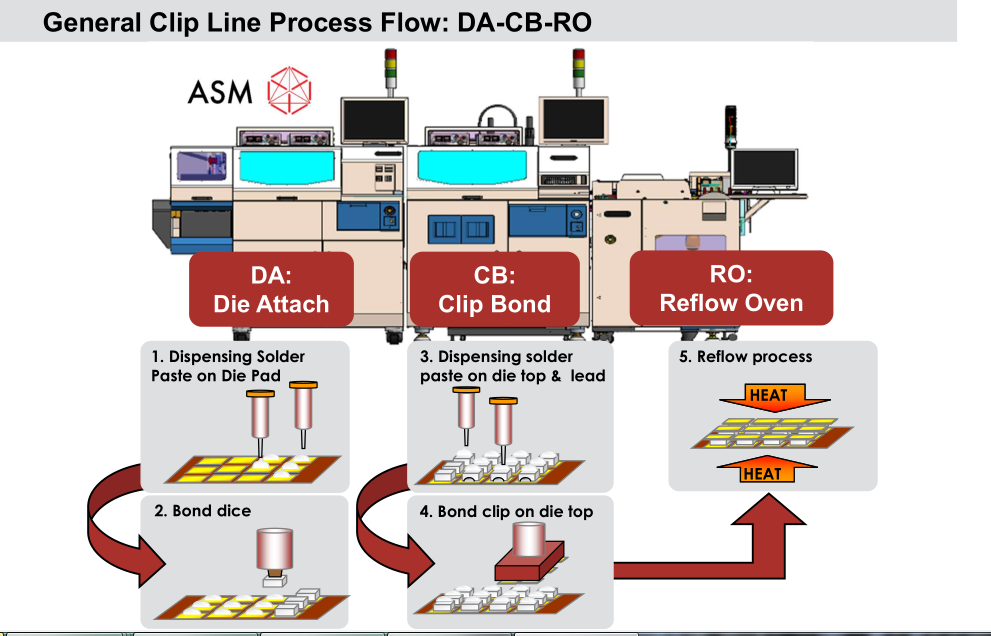 General Clip Line Process Flow: DA-CB-RO

ASM

DA:
Die Attach

CB:
Clip Bond

RO:
Reflow Oven

1. Dispensing Solder Paste on Die Pad

2. Bond dice

3. Dispensing solder paste on die top & lead

4. Bond clip on die top

5. Reflow process

HEAT

HEAT